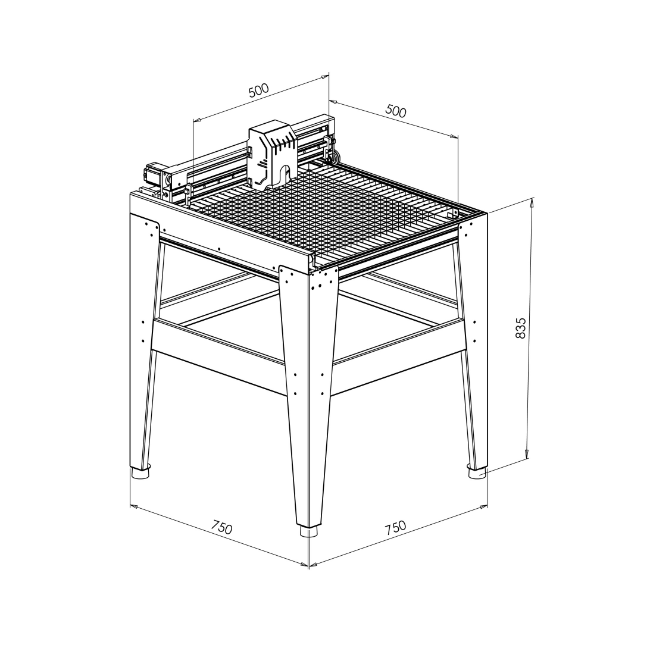 500
500
835
750
750